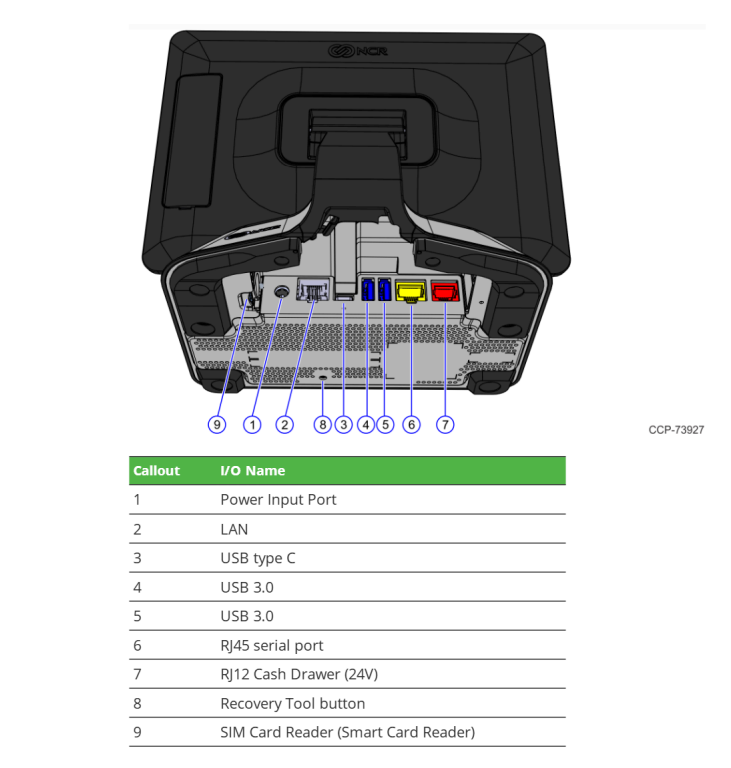 NCR

9 1 2 8 3 4 5 6 7

CCP-73927

| Callout | I/O Name |
|---|---|
| 1 | Power Input Port |
| 2 | LAN |
| 3 | USB type C |
| 4 | USB 3.0 |
| 5 | USB 3.0 |
| 6 | RJ45 serial port |
| 7 | RJ12 Cash Drawer (24V) |
| 8 | Recovery Tool button |
| 9 | SIM Card Reader (Smart Card Reader) |